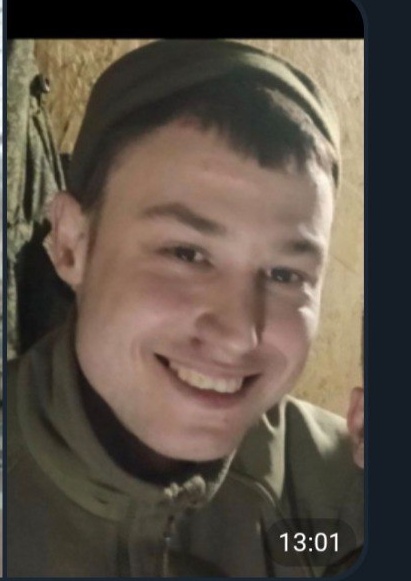 13:01