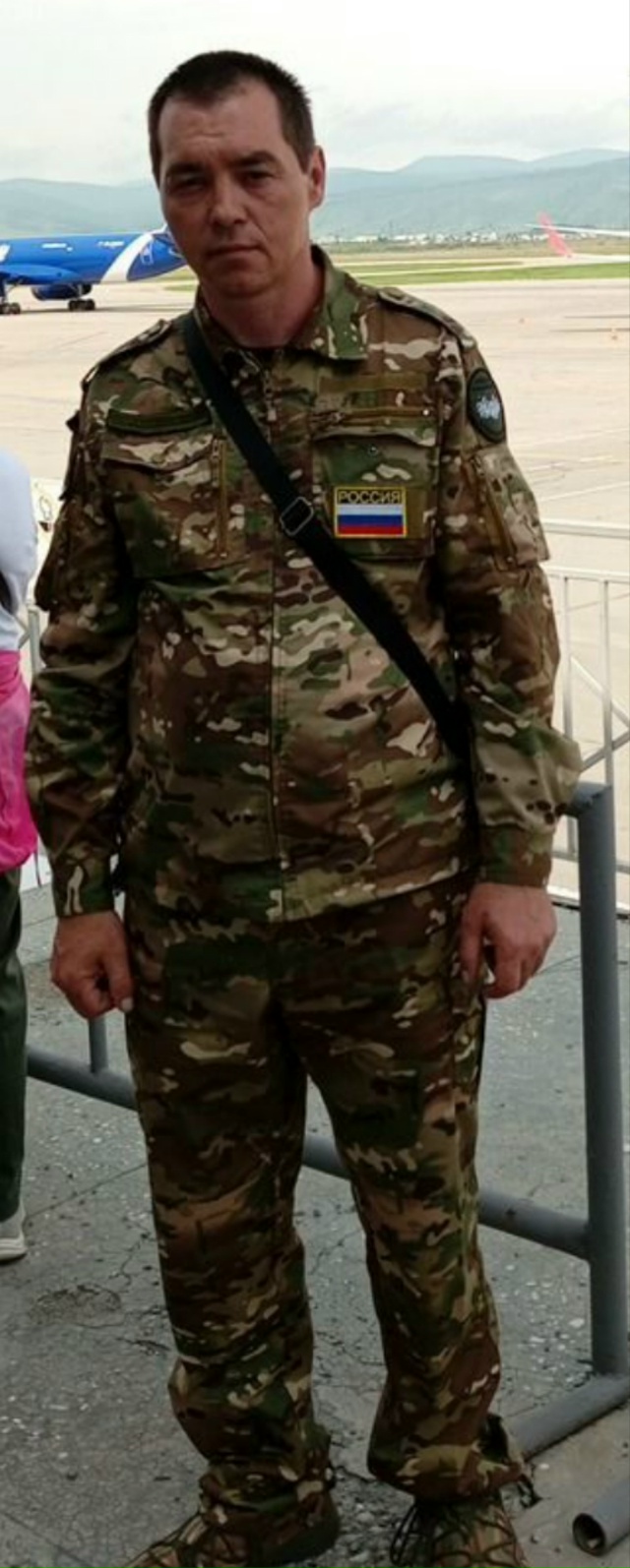 РОССИЯ