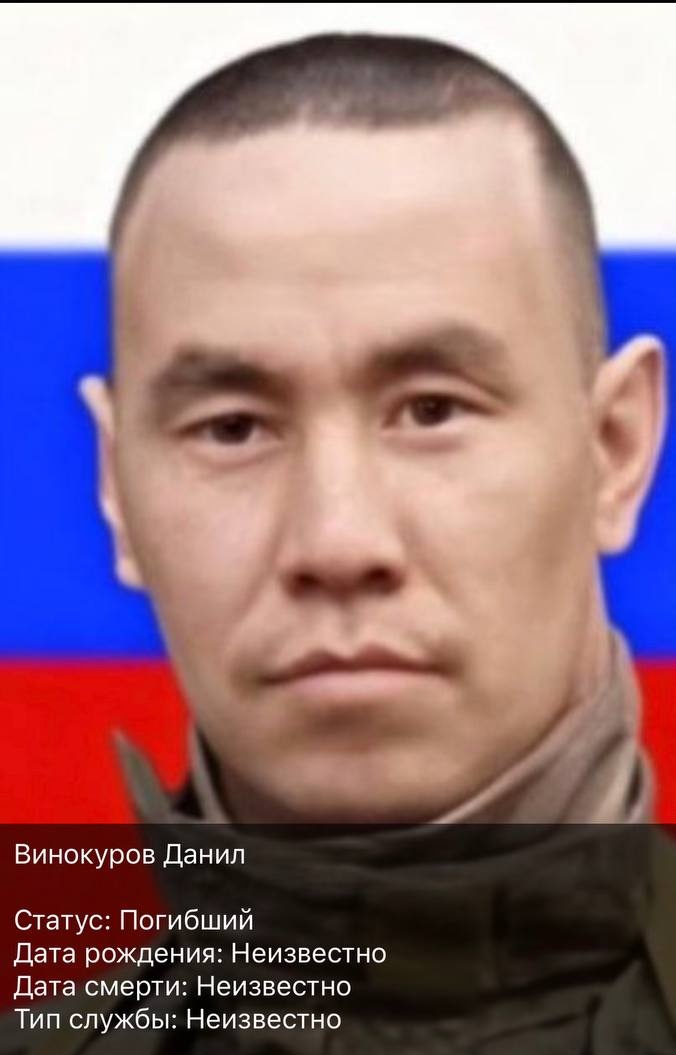 Винокуров Данил

Статус: Погибший
Дата рождения: Неизвестно
Дата смерти: Неизвестно
Тип службы: Неизвестно