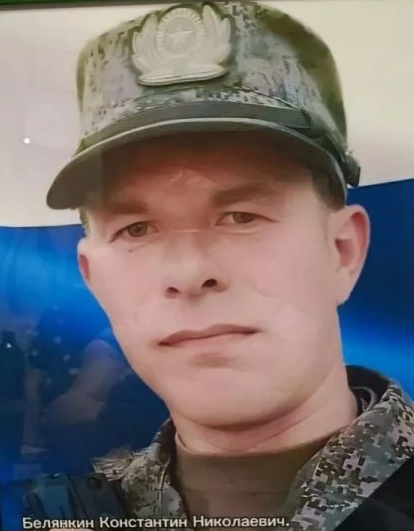 Белянкин Константин Николаевич.