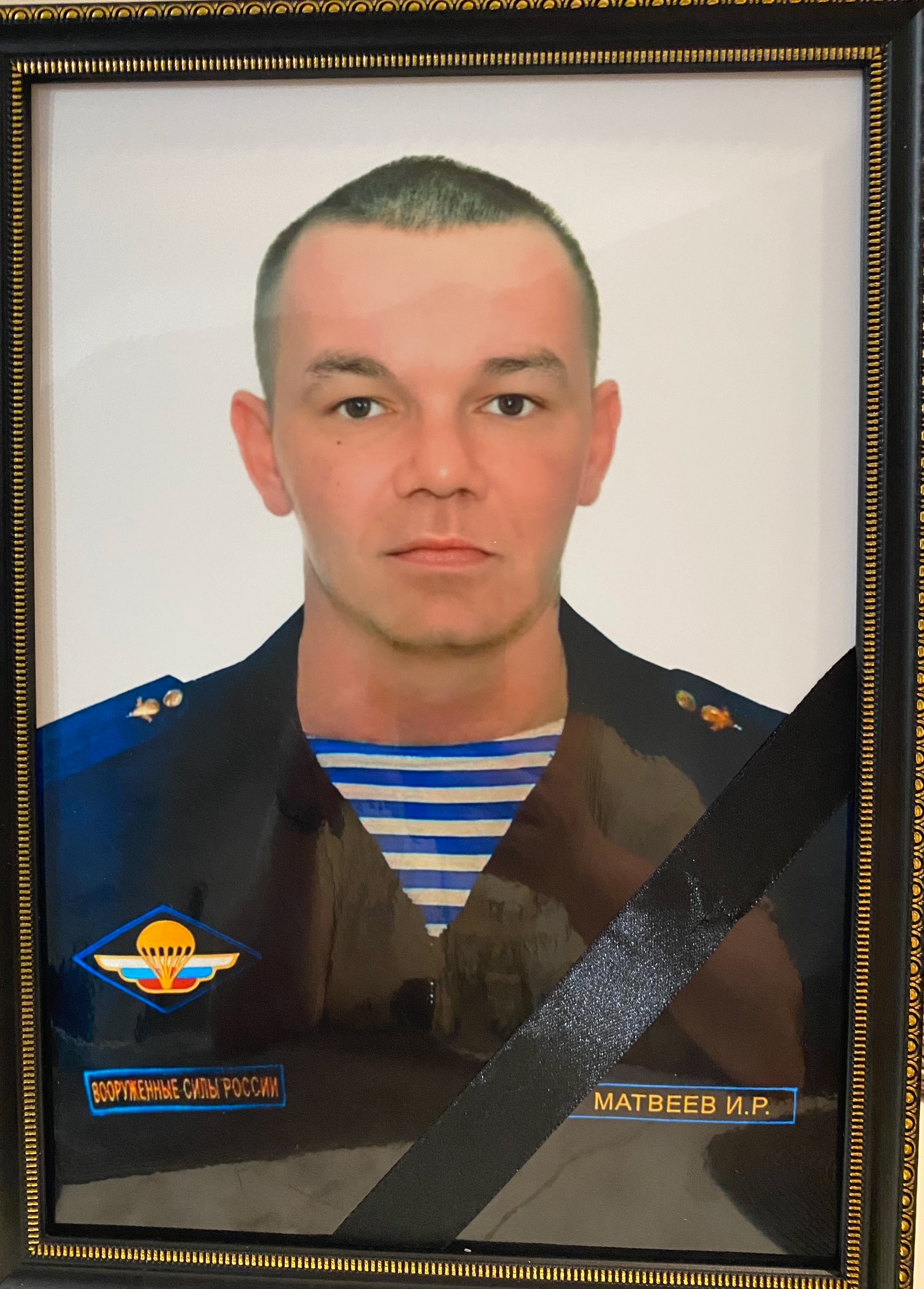 ВООРУЖЕННЫЕ СИЛЫ РОССИИ

МАТВЕЕВ И.Р.