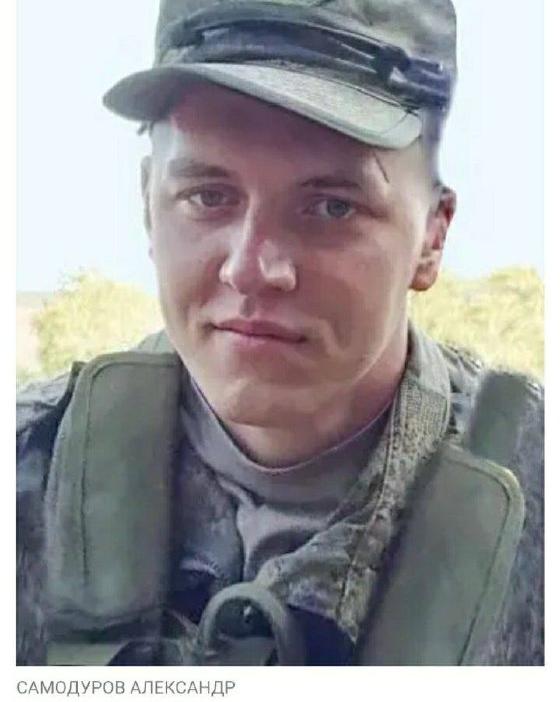 САМОДУРОВ АЛЕКСАНДР