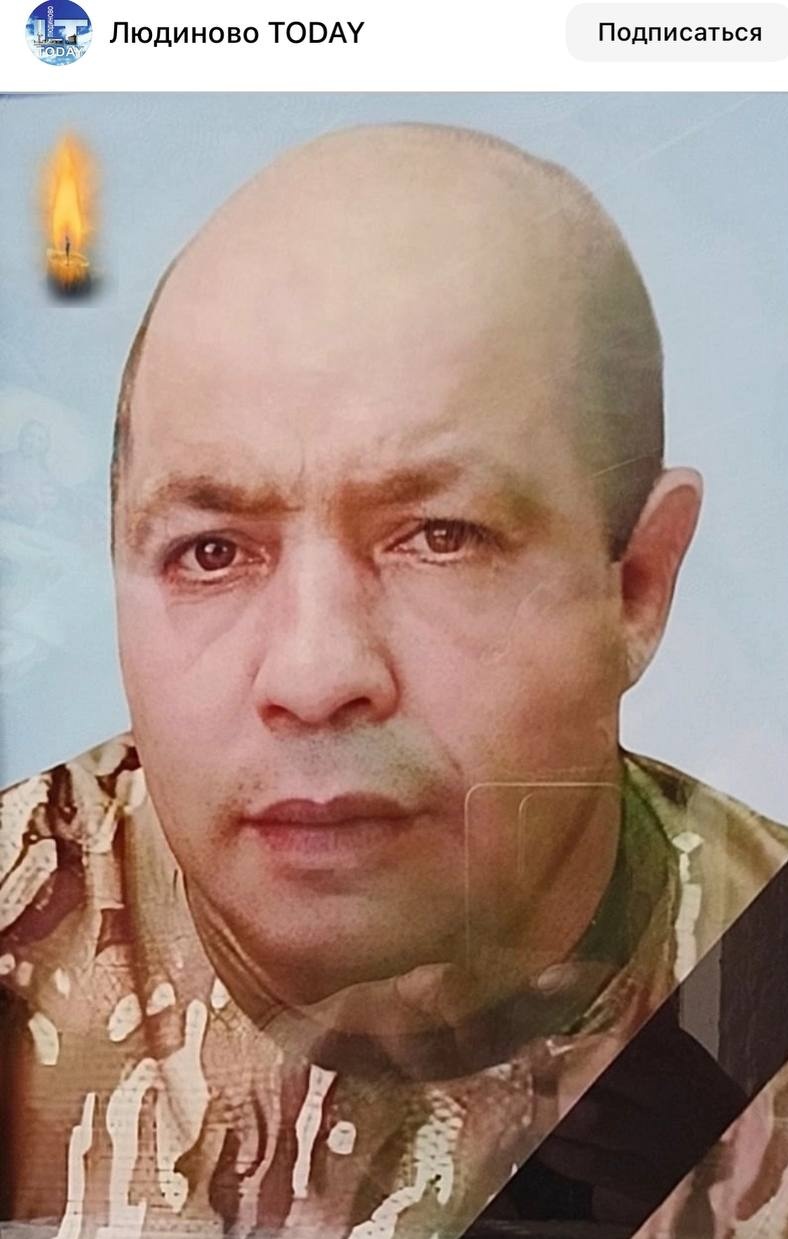 Людиново TODAY

Подписаться