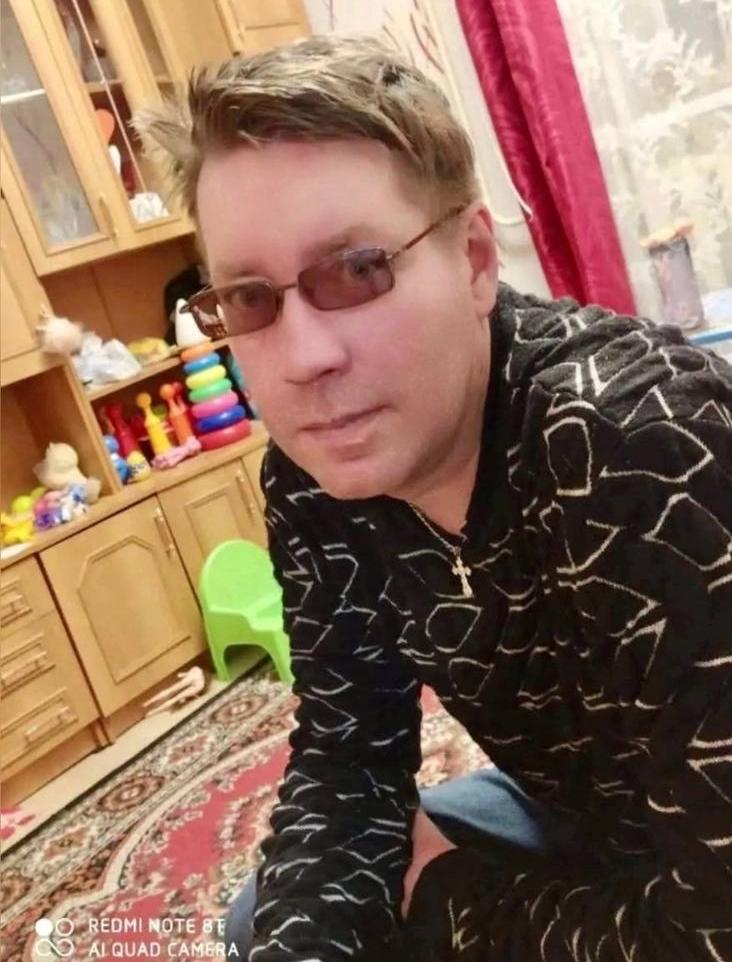 REDMI NOTE 8T
AI QUAD CAMERA