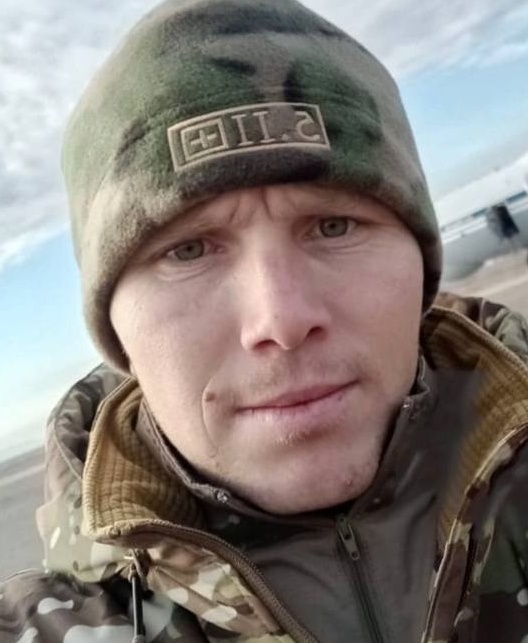 5.11