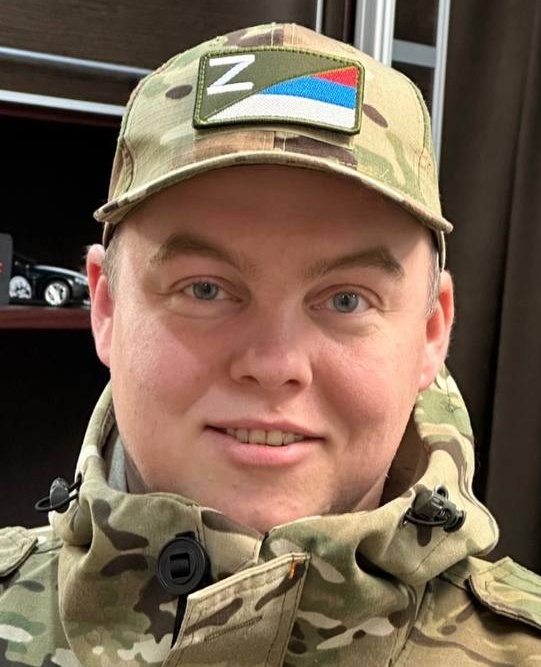 Z