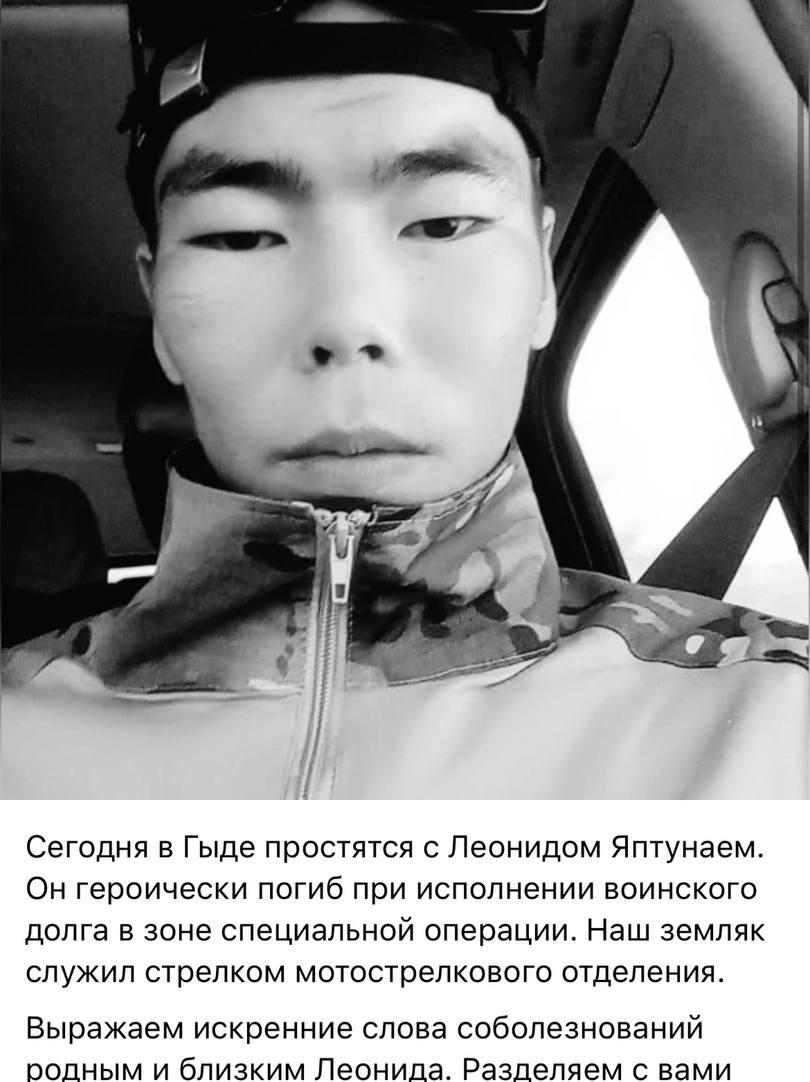 Сегодня в Гыде простятся с Леонидом Яптунаем. Он героически погиб при исполнении воинского долга в зоне специальной операции. Наш земляк служил стрелком мотострелкового отделения.

Выражаем искренние слова соболезнований родным и близким Леонида. Разделяем с вами