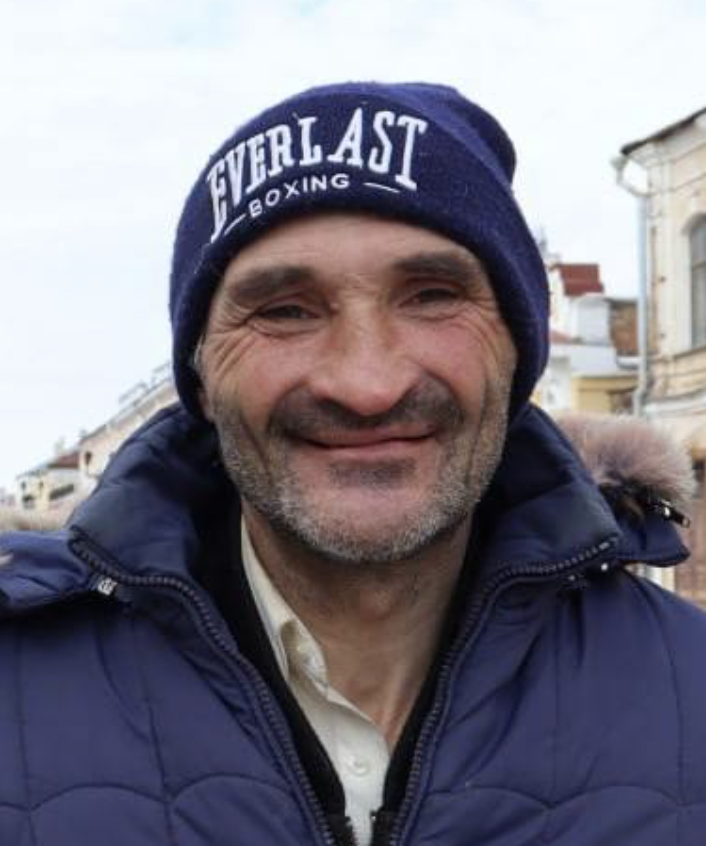 EVERLAST
BOXING