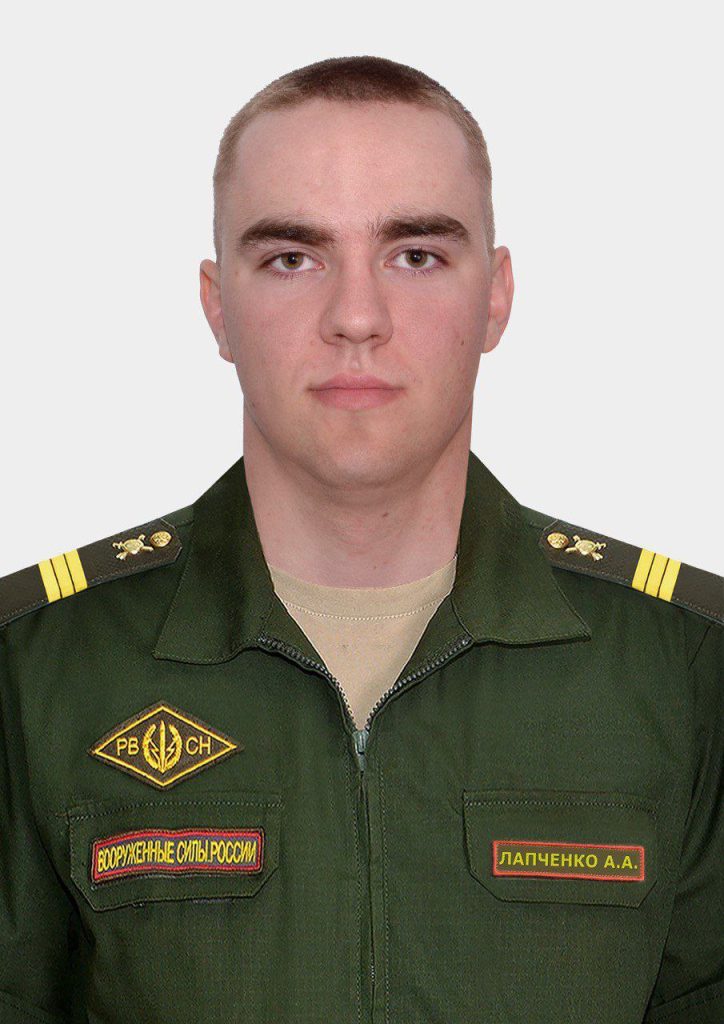 РВ СН

ВООРУЖЕННЫЕ СИЛЫ РОССИИ

ЛАПЧЕНКО А.А.