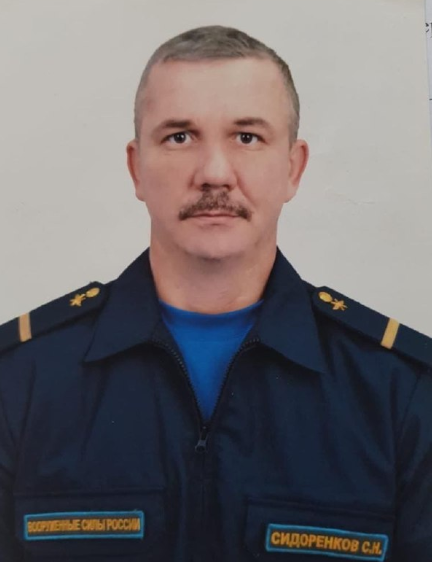 ВООРУЖЕННЫЕ СИЛЫ РОССИИ

СИДОРЕНКОВ С.Н.