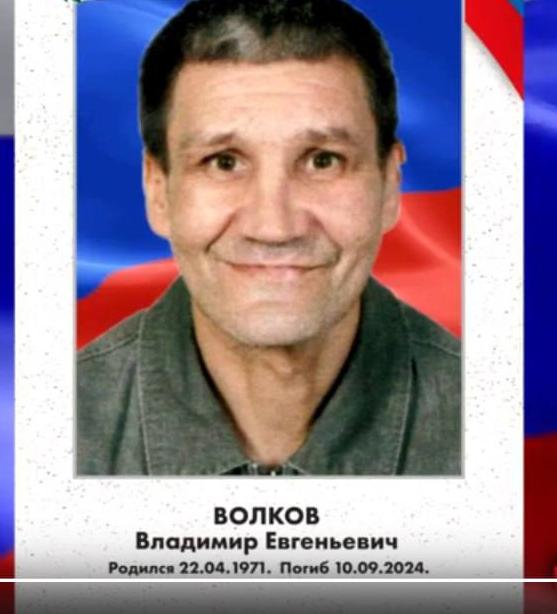 ВОЛКОВ
Владимир Евгеньевич
Родился 22.04.1971. Погиб 10.09.2024.