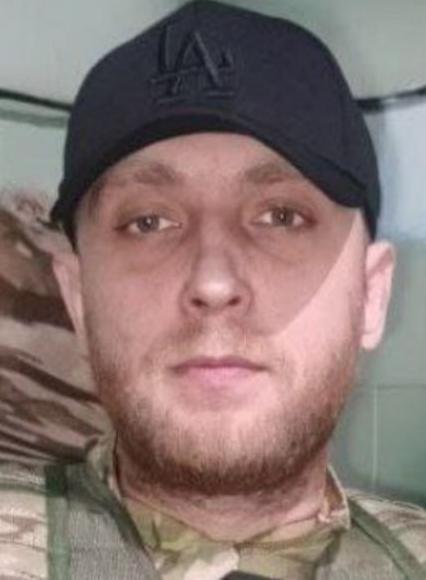 LA