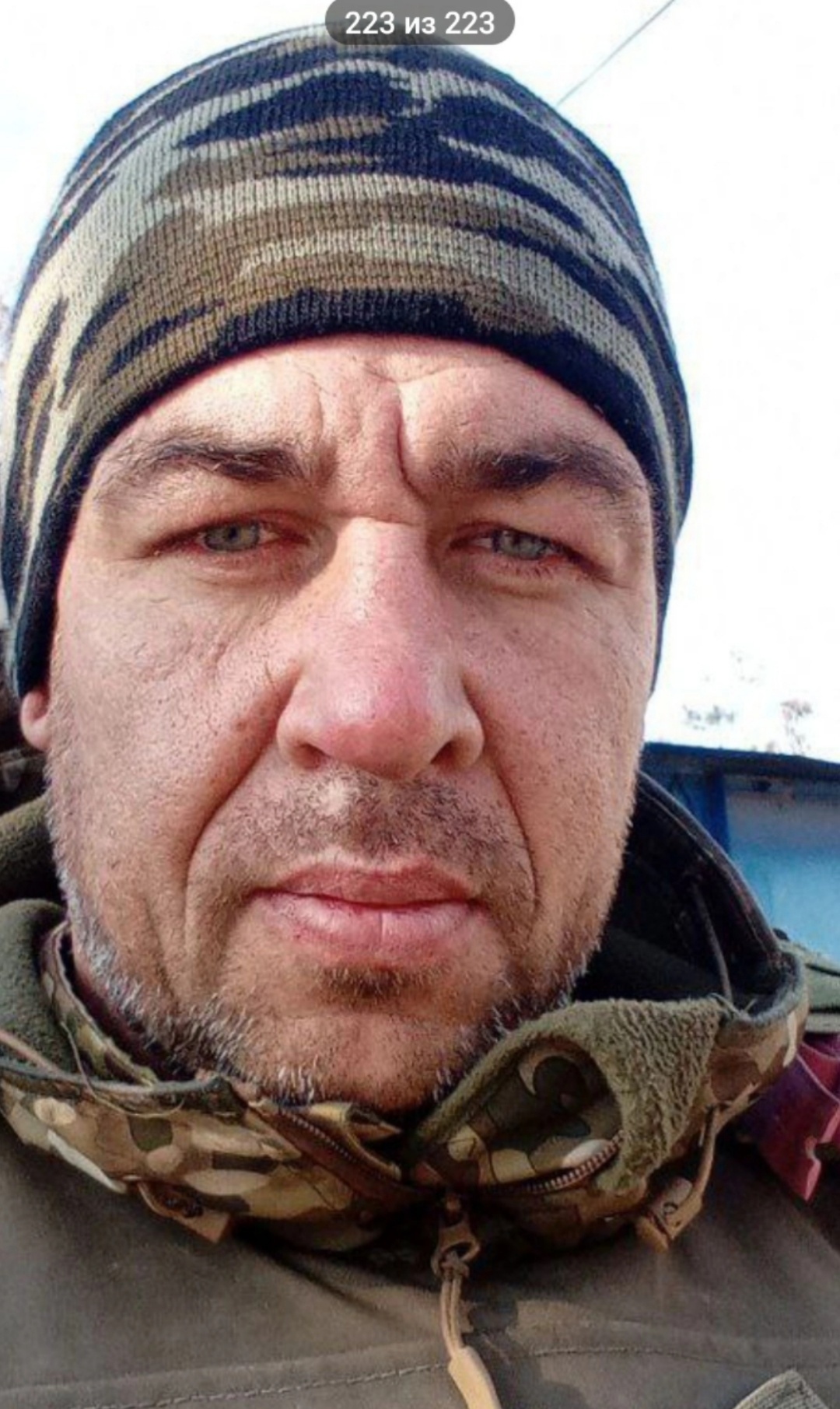 223 из 223