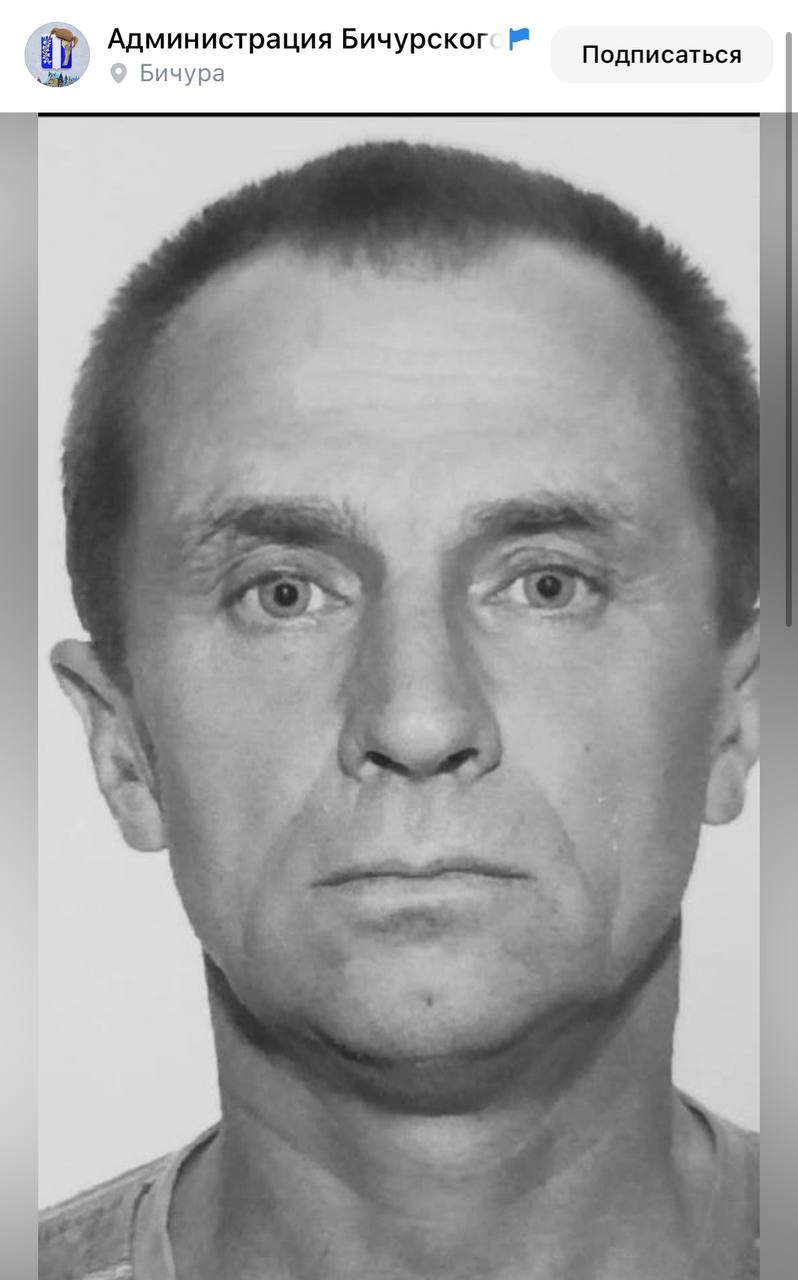 Администрация Бичурского
Бичура
Подписаться