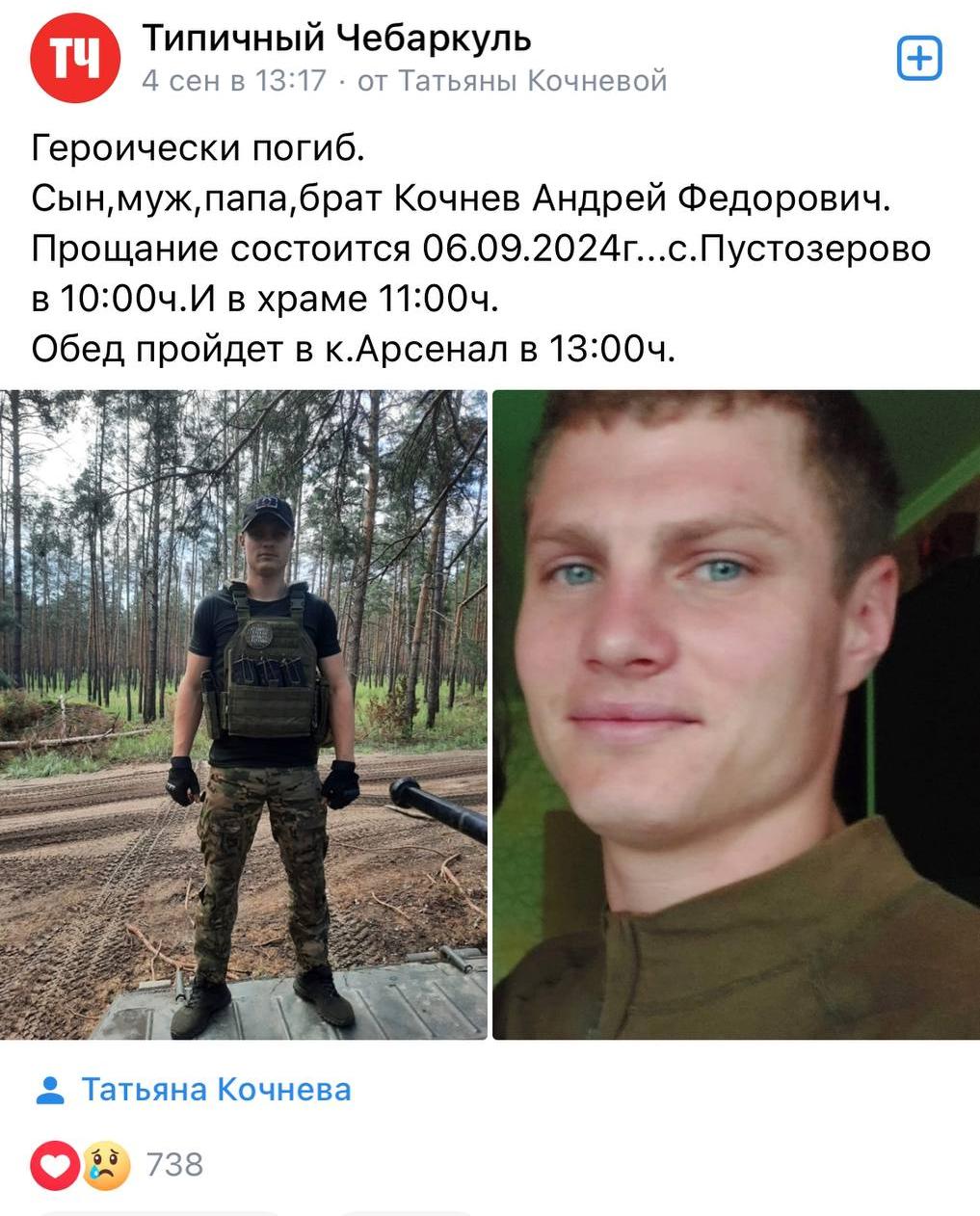 ТЧ
Типичный Чебаркуль
4 сен в 13:17 · от Татьяны Кочневой

Героически погиб.
Сын,муж,папа,брат Кочнев Андрей Федорович.
Прощание состоится 06.09.2024г...с.Пустозерово в 10:00ч.И в храме 11:00ч.
Обед пройдет в к.Арсенал в 13:00ч.

Татьяна Кочнева

738