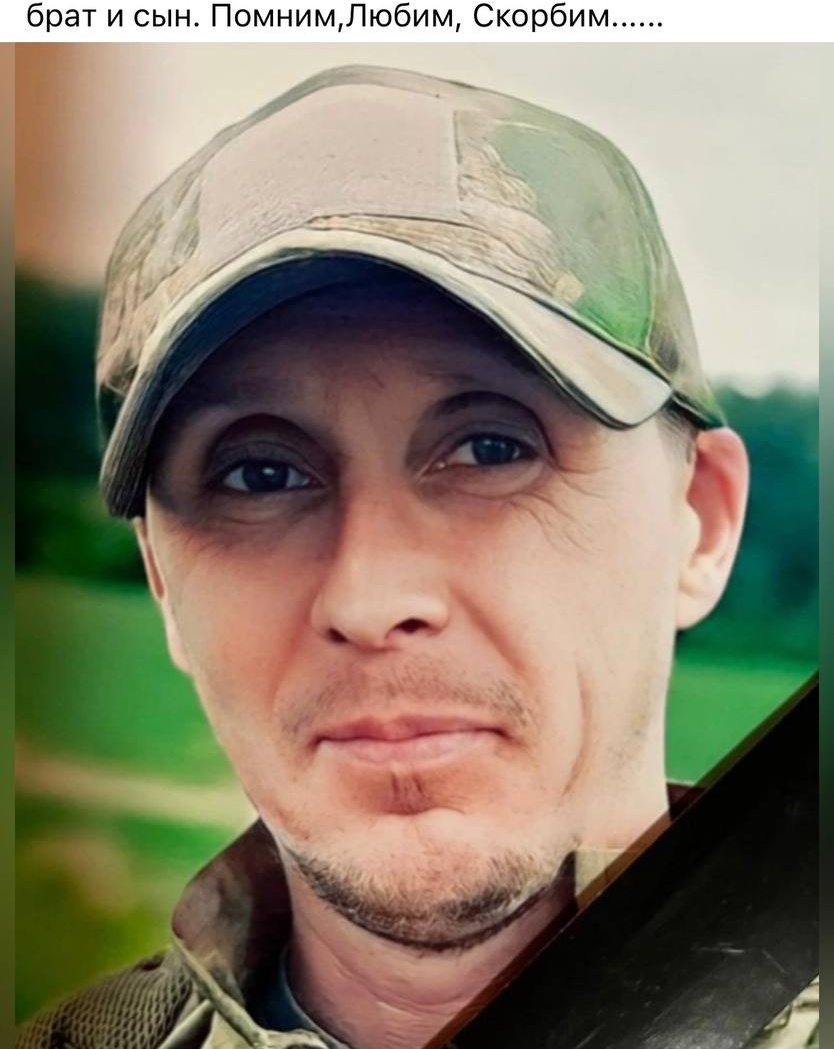 брат и сын. Помним,Любим, Скорбим......