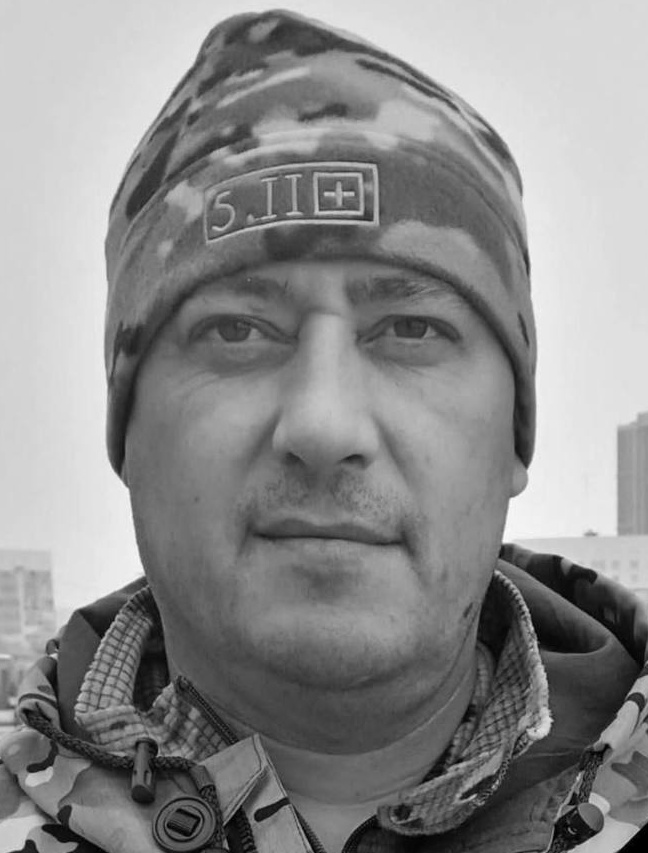 5.11