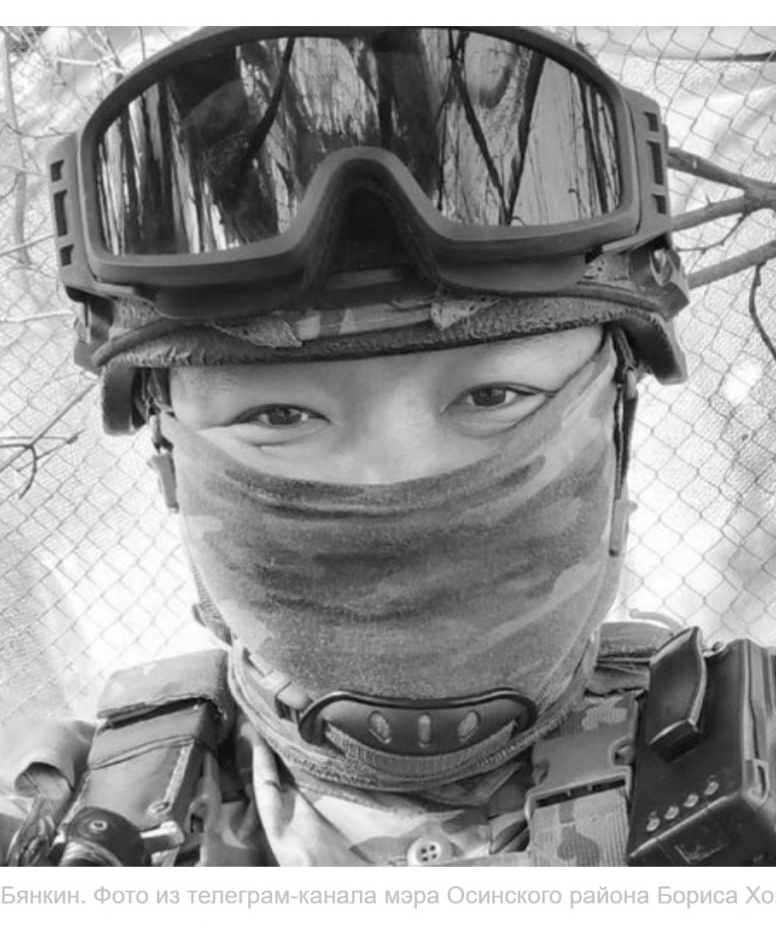 Бянкин. Фото из телеграм-канала мэра Осинского района Бориса Хо