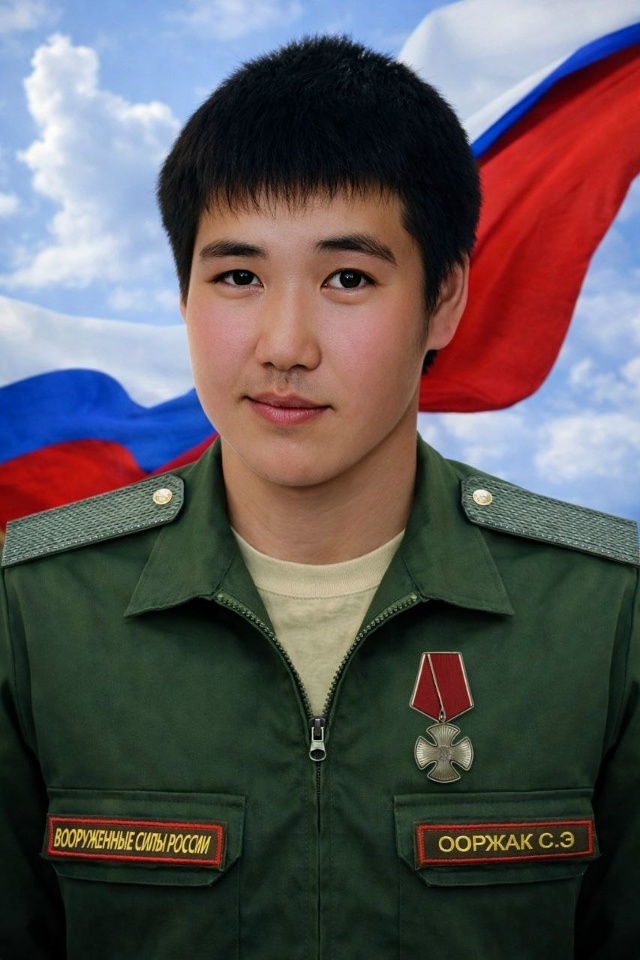 ВООРУЖЕННЫЕ СИЛЫ РОССИИ
ООРЖАК С.Э