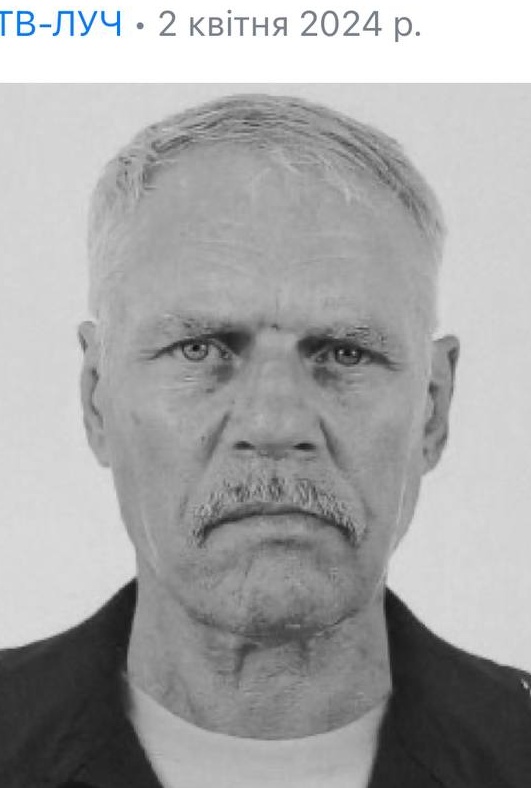 ТВ-ЛУЧ • 2 квітня 2024 р.