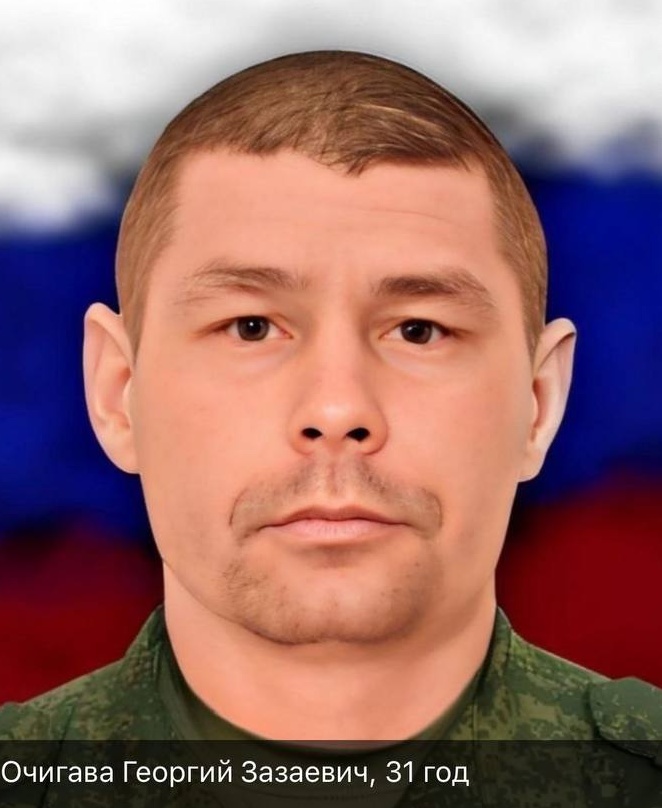 Очигава Георгий Зазаевич, 31 год