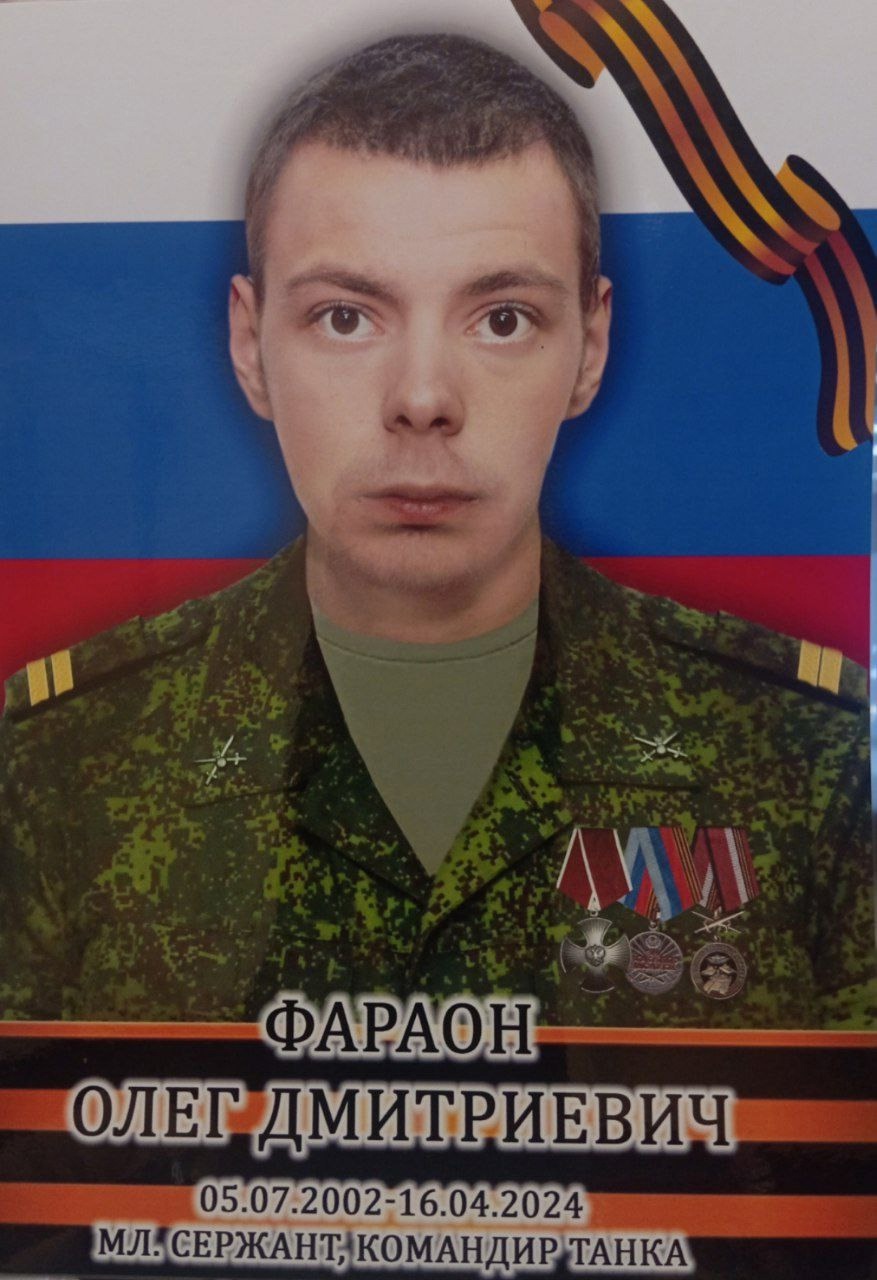 ФАРАОН
ОЛЕГ ДМИТРИЕВИЧ
05.07.2002-16.04.2024
МЛ. СЕРЖАНТ, КОМАНДИР ТАНКА