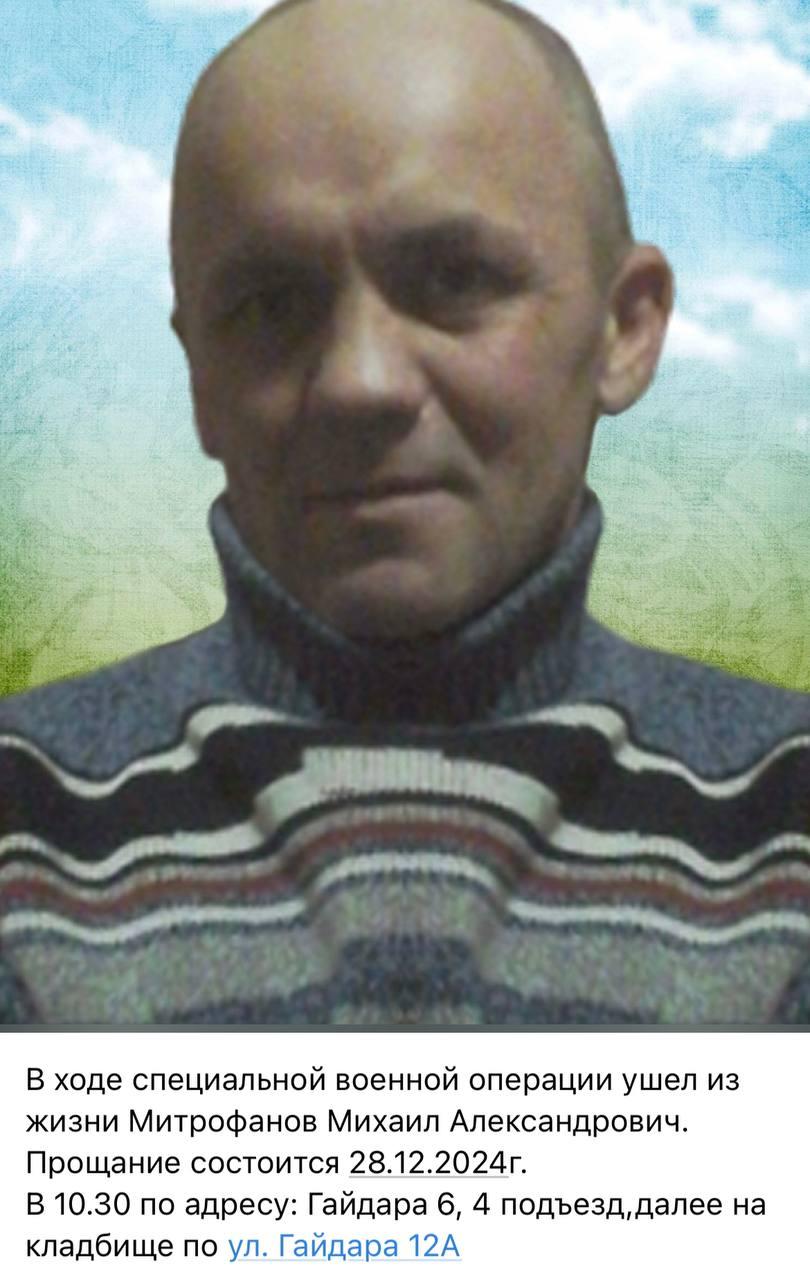 В ходе специальной военной операции ушел из жизни Митрофанов Михаил Александрович.
Прощание состоится 28.12.2024г.
В 10.30 по адресу: Гайдара 6, 4 подъезд,далее на кладбище по ул. Гайдара 12А