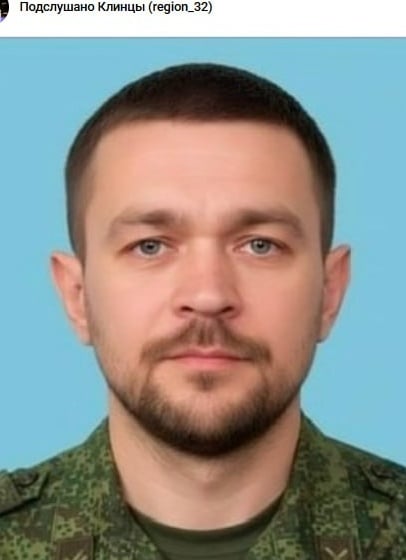 Подслушано Клинцы (region_32)