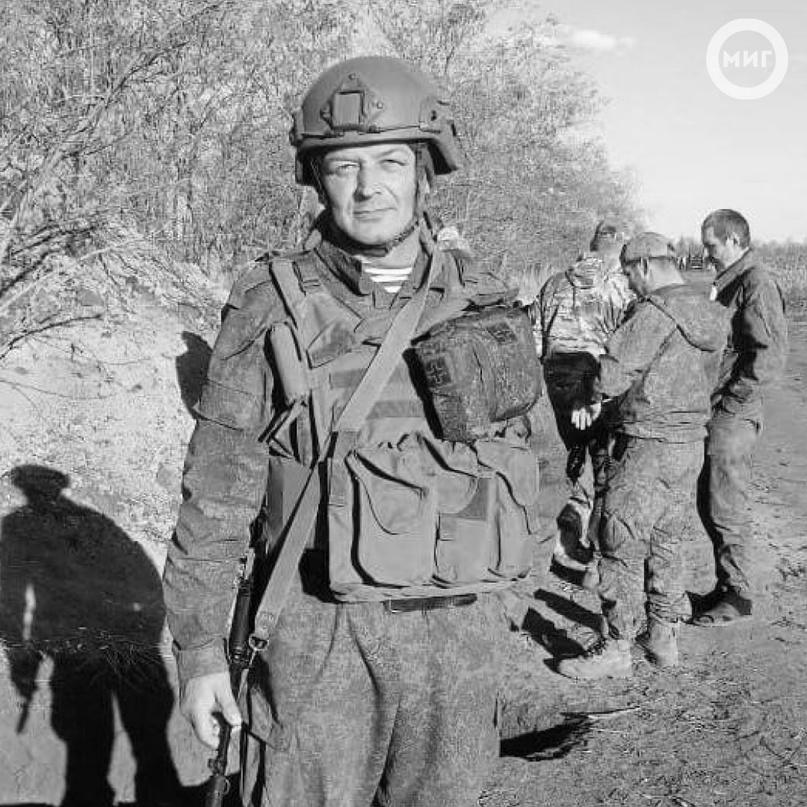 МИГ