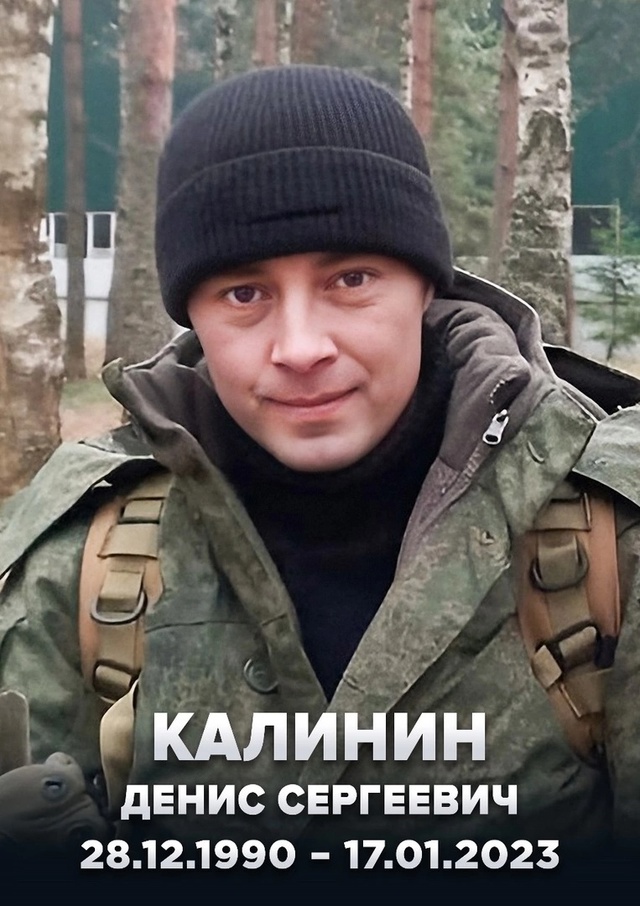 КАЛИНИН
ДЕНИС СЕРГЕЕВИЧ
28.12.1990 – 17.01.2023