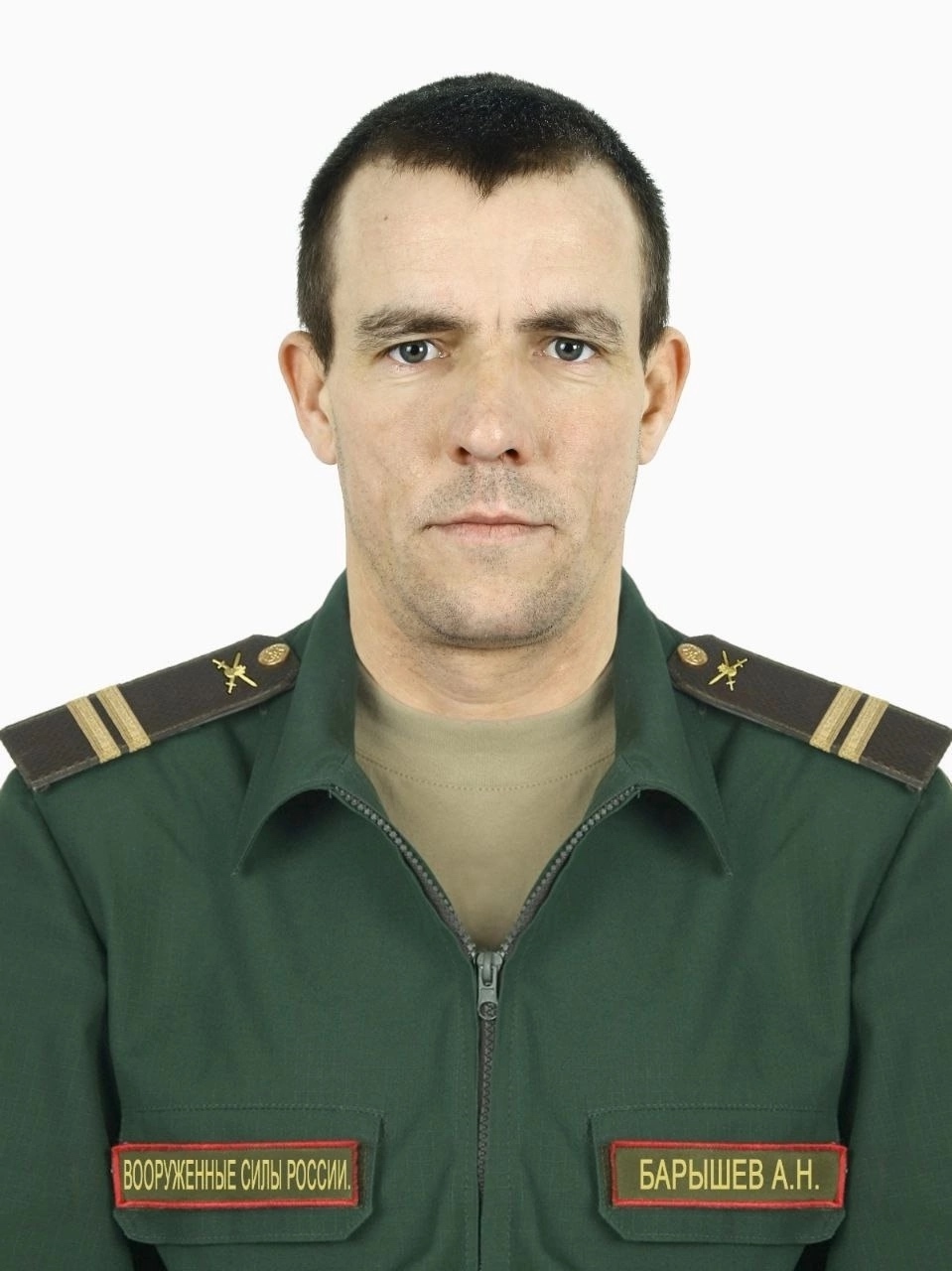 ВООРУЖЕННЫЕ СИЛЫ РОССИИ.

БАРЫШЕВ А.Н.