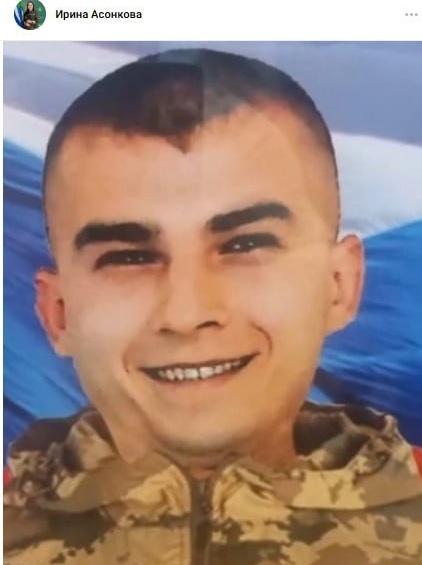 Ирина Асонкова