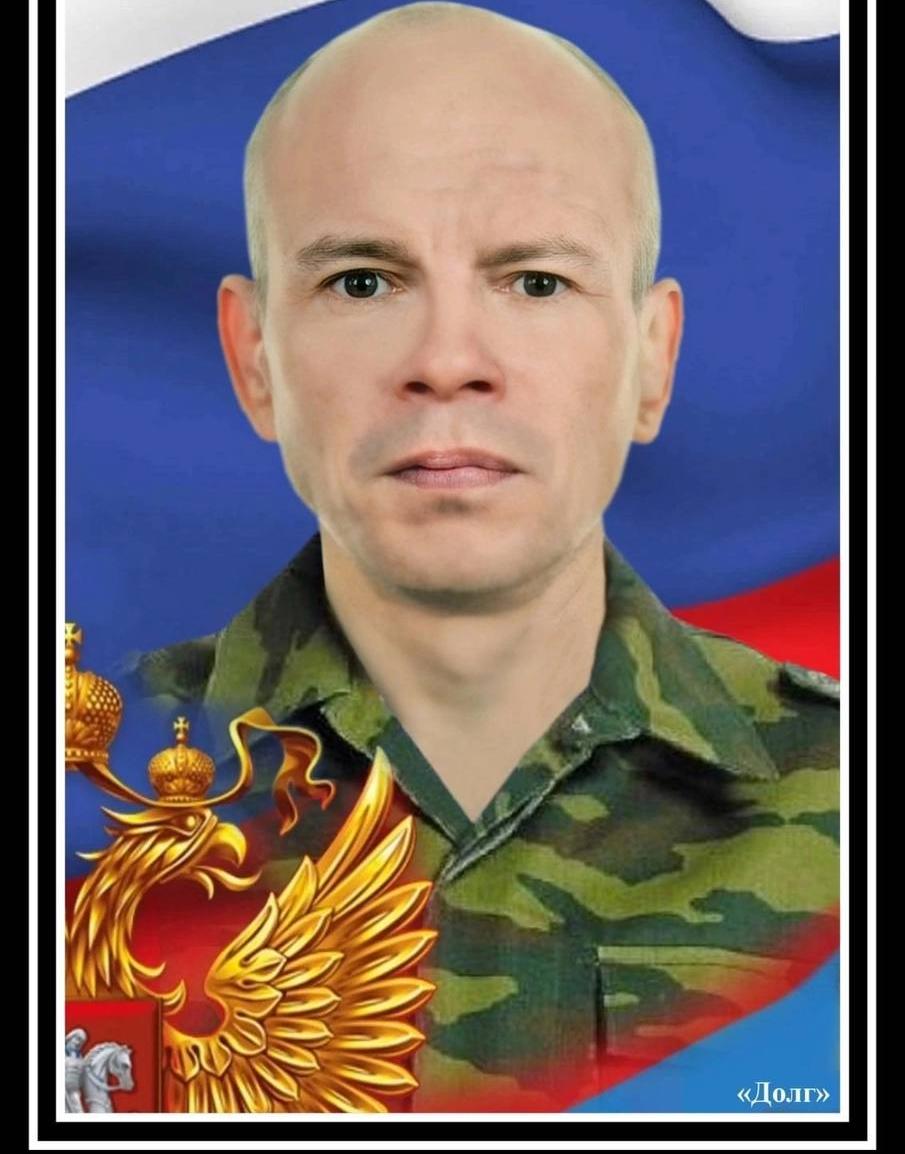 «Долг»