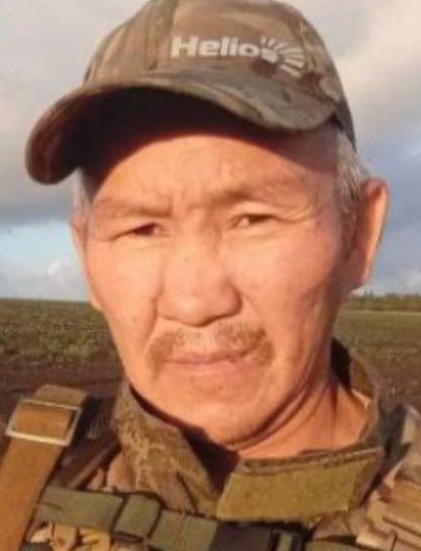 Helios