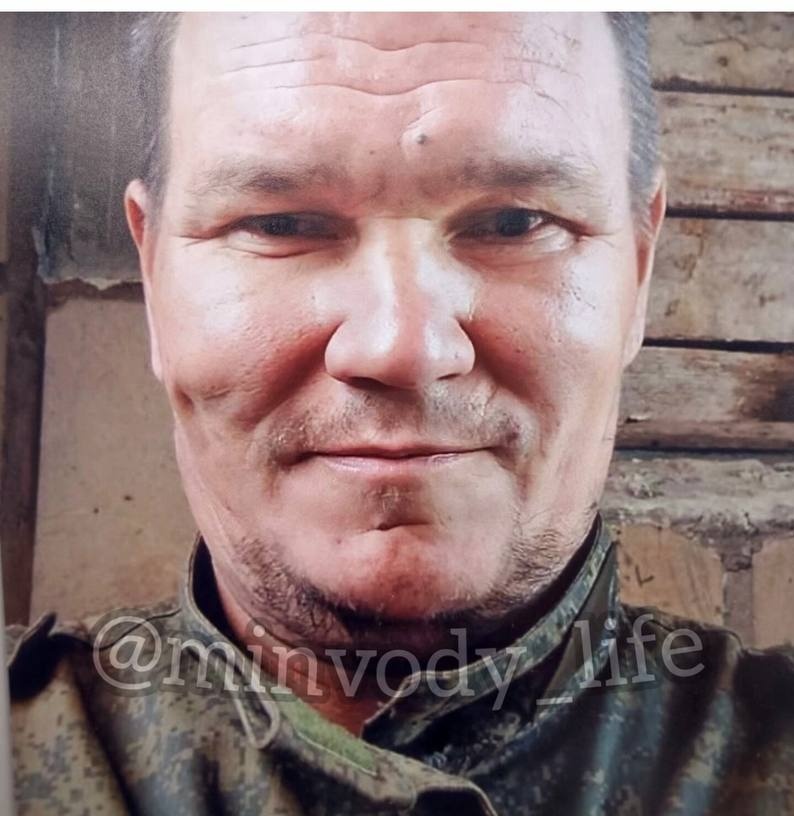 @minvody_life