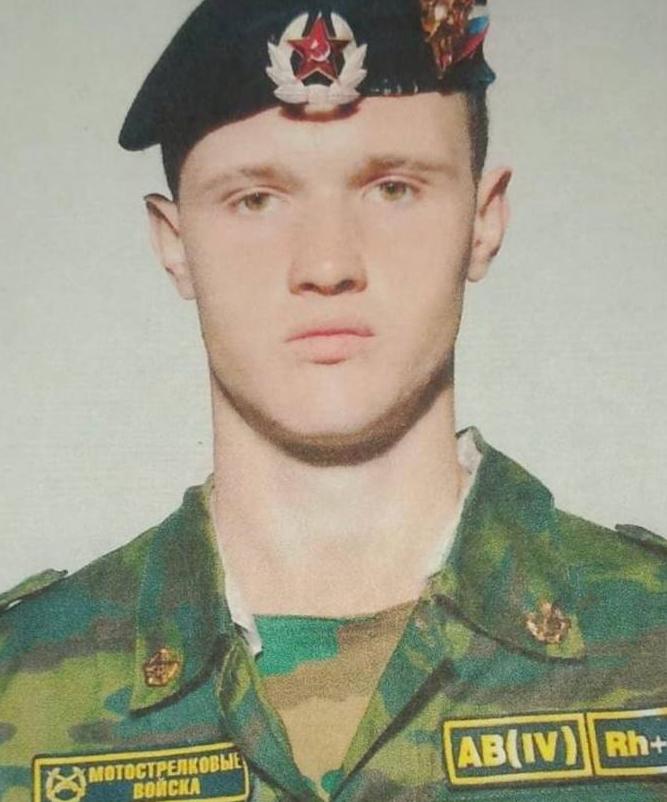 МОТОСТРЕЛКОВЫЕ ВОЙСКА

AB(IV) Rh+