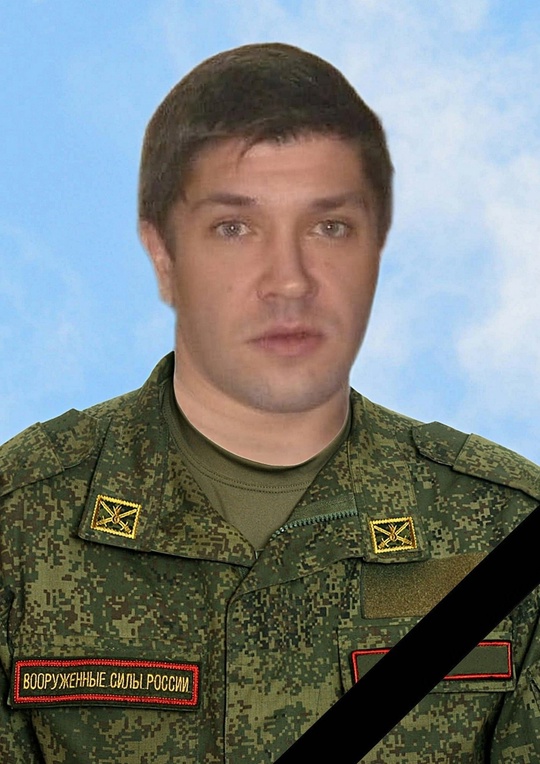 ВООРУЖЕННЫЕ СИЛЫ РОССИИ