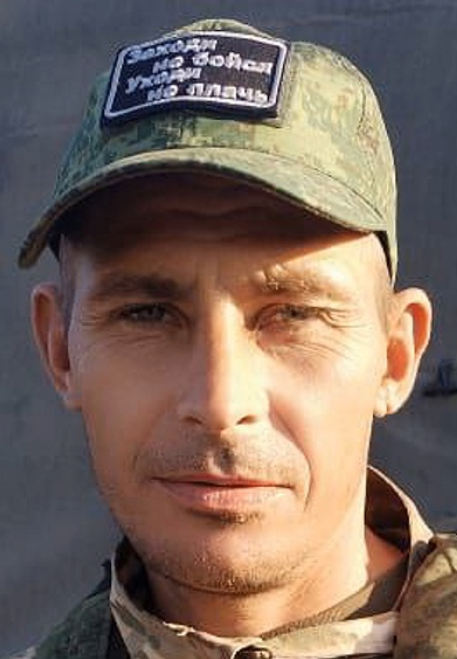 Заходи не бойся
Уходи не плачь