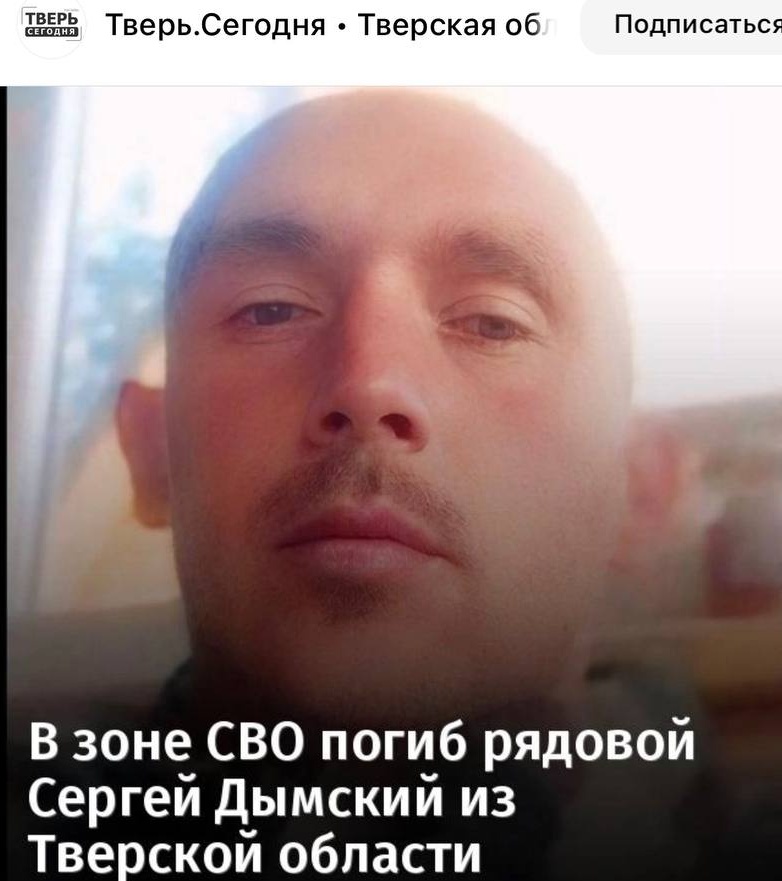 ТВЕРЬ СЕГОДНЯ

Тверь.Сегодня • Тверская обл

Подписаться

В зоне СВО погиб рядовой Сергей Дымский из Тверской области