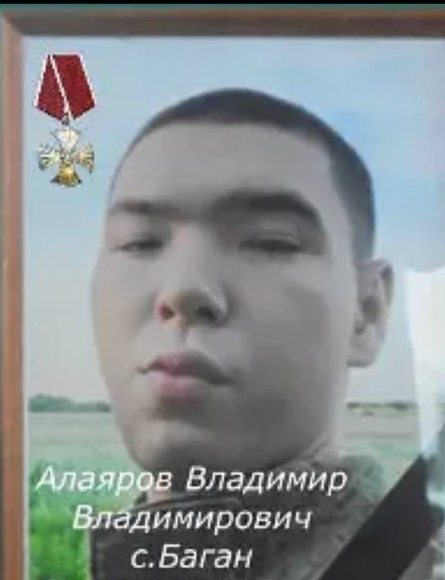 Алаяров Владимир
Владимирович
с.Баган