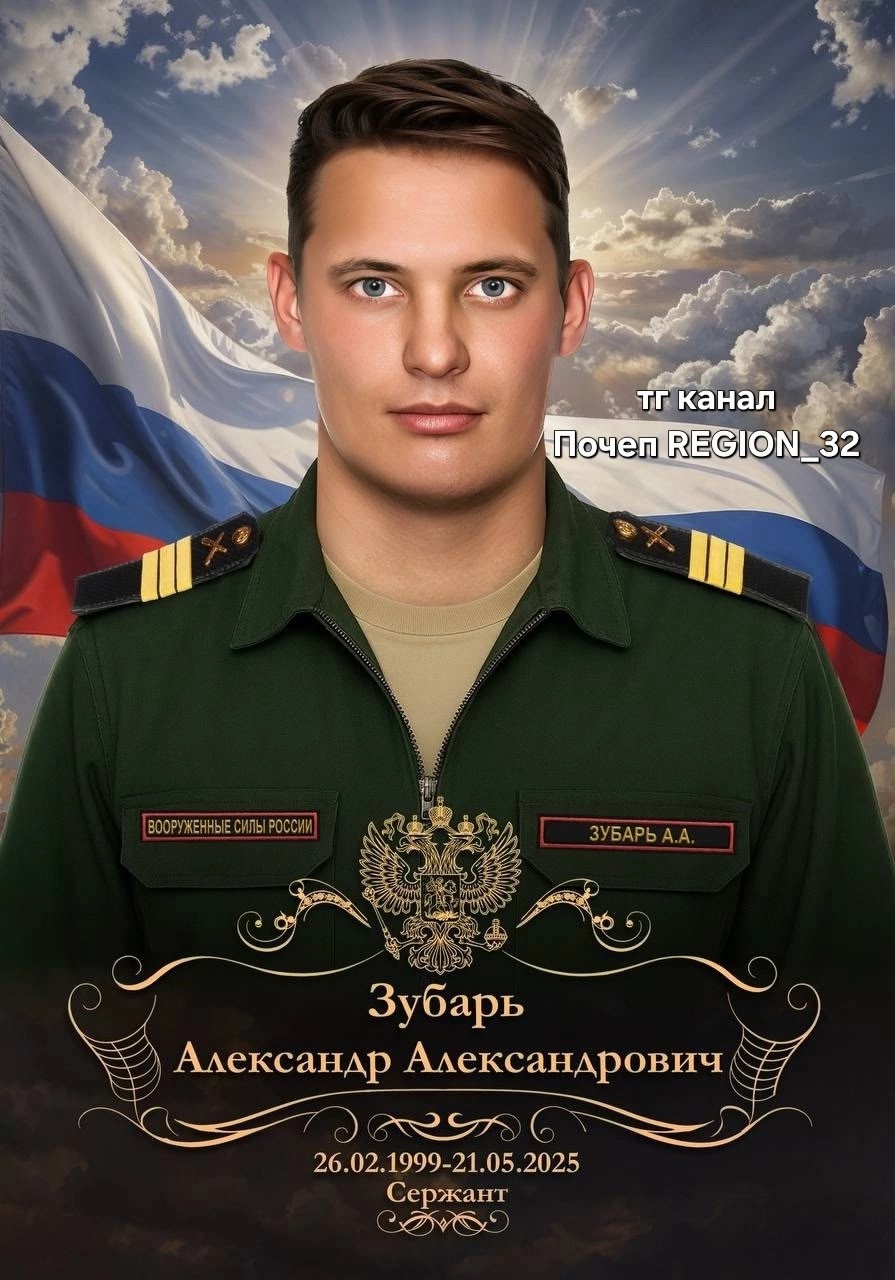 тг канал
Почеп REGION_32

ВООРУЖЕННЫЕ СИЛЫ РОССИИ

ЗУБАРЬ А.А.

Зубарь
Александр Александрович
26.02.1999-21.05.2025
Сержант