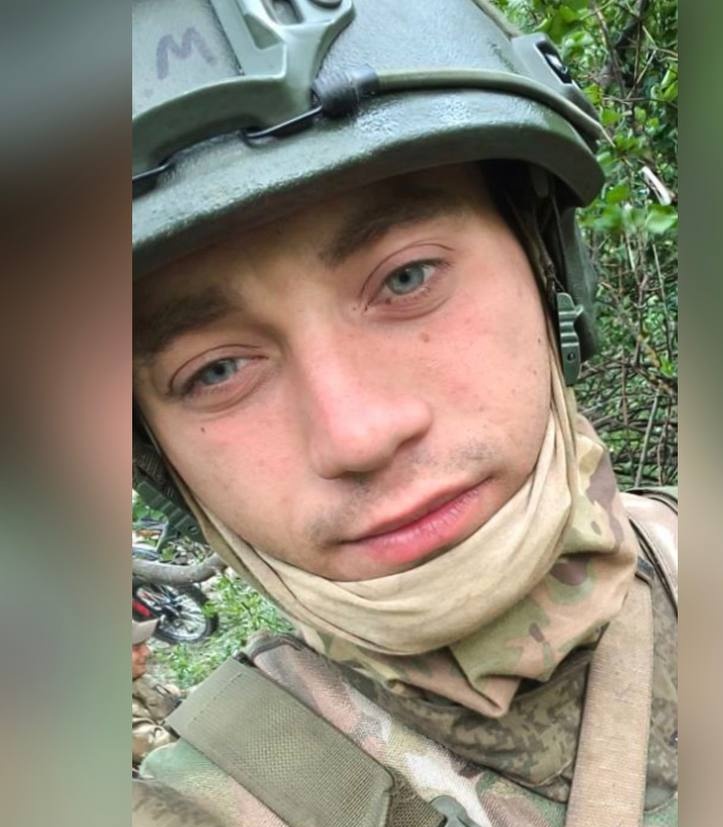 M