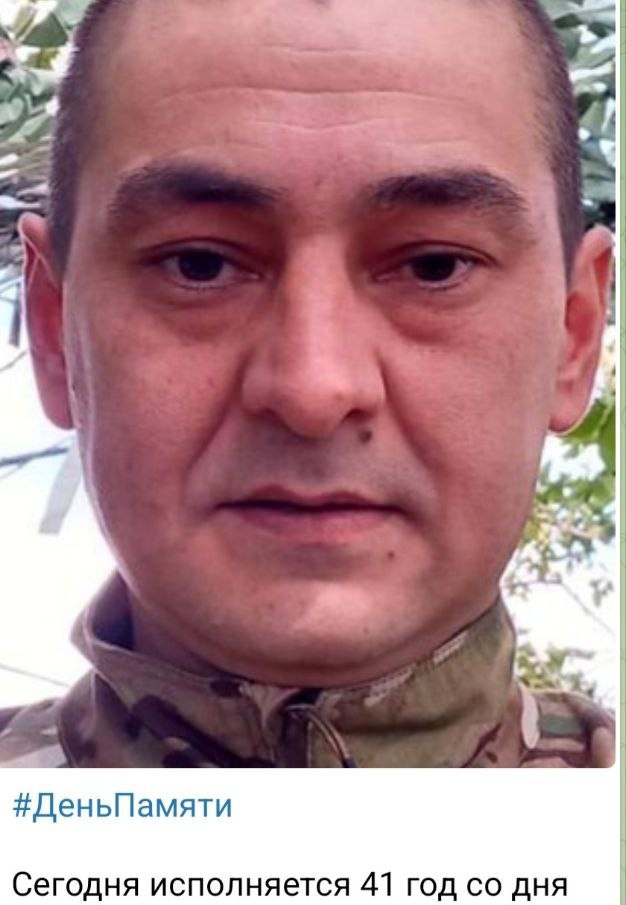 #ДеньПамяти

Сегодня исполняется 41 год со дня