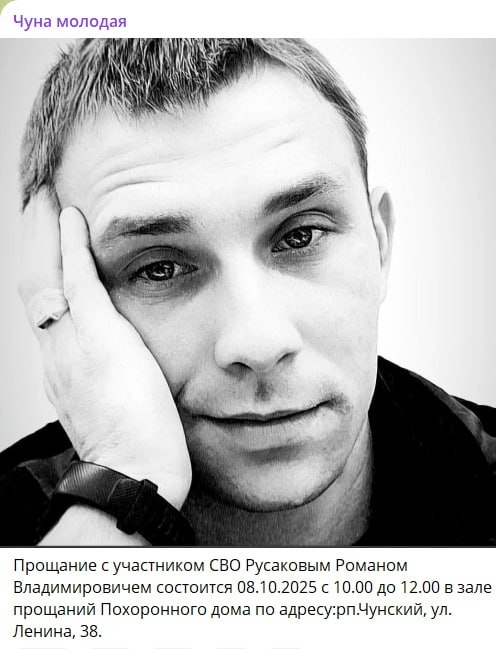 Чуна молодая

Прощание с участником СВО Русаковым Романом Владимировичем состоится 08.10.2025 с 10.00 до 12.00 в зале прощаний Похоронного дома по адресу:рп.Чунский, ул. Ленина, 38.