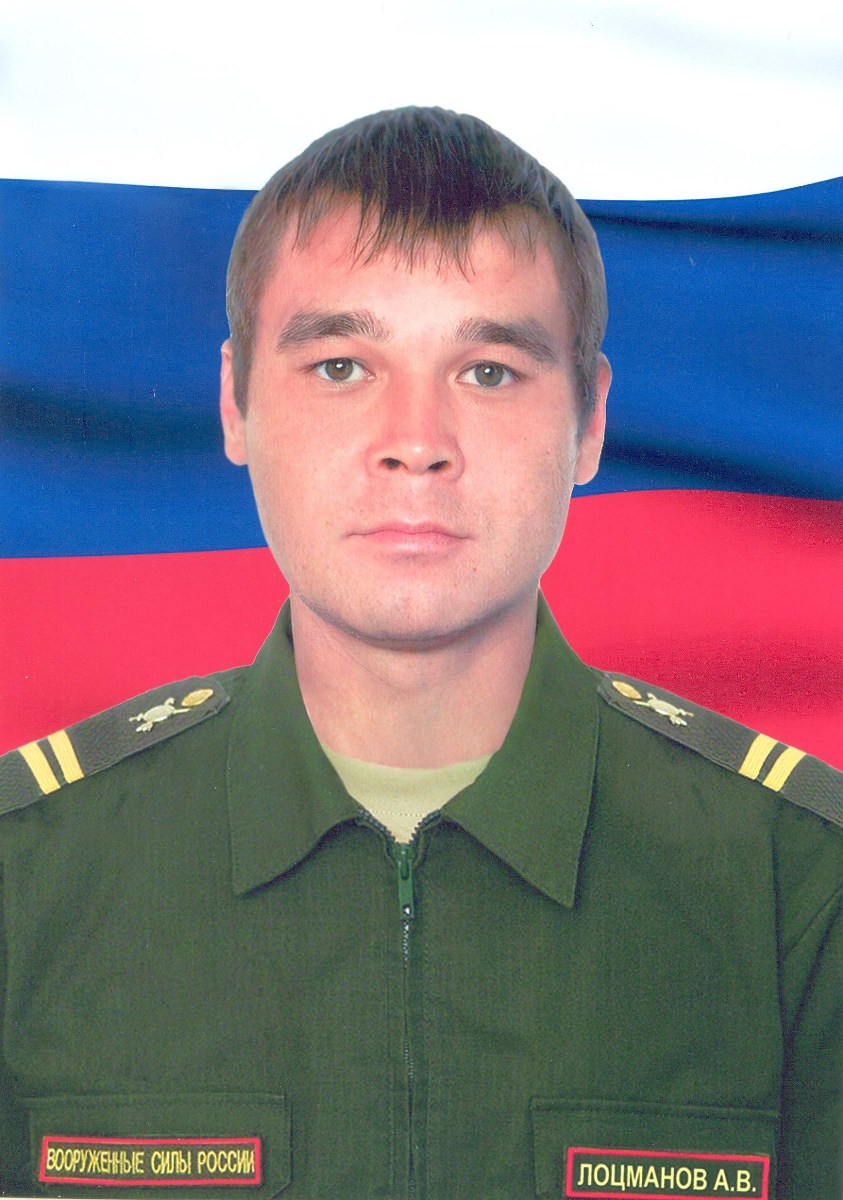 ВООРУЖЕННЫЕ СИЛЫ РОССИИ

ЛОЦМАНОВ А.В.