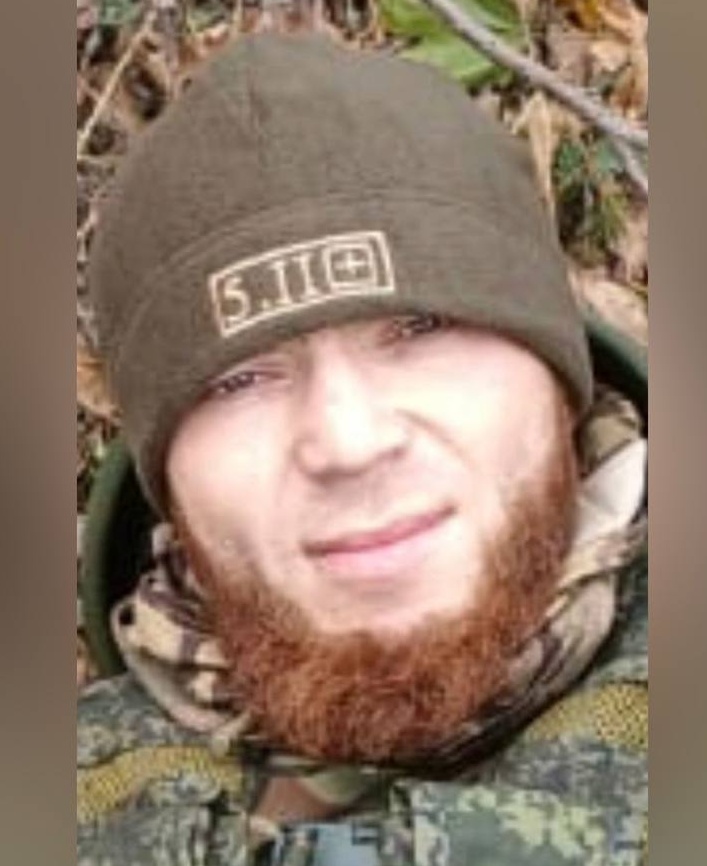 5.11