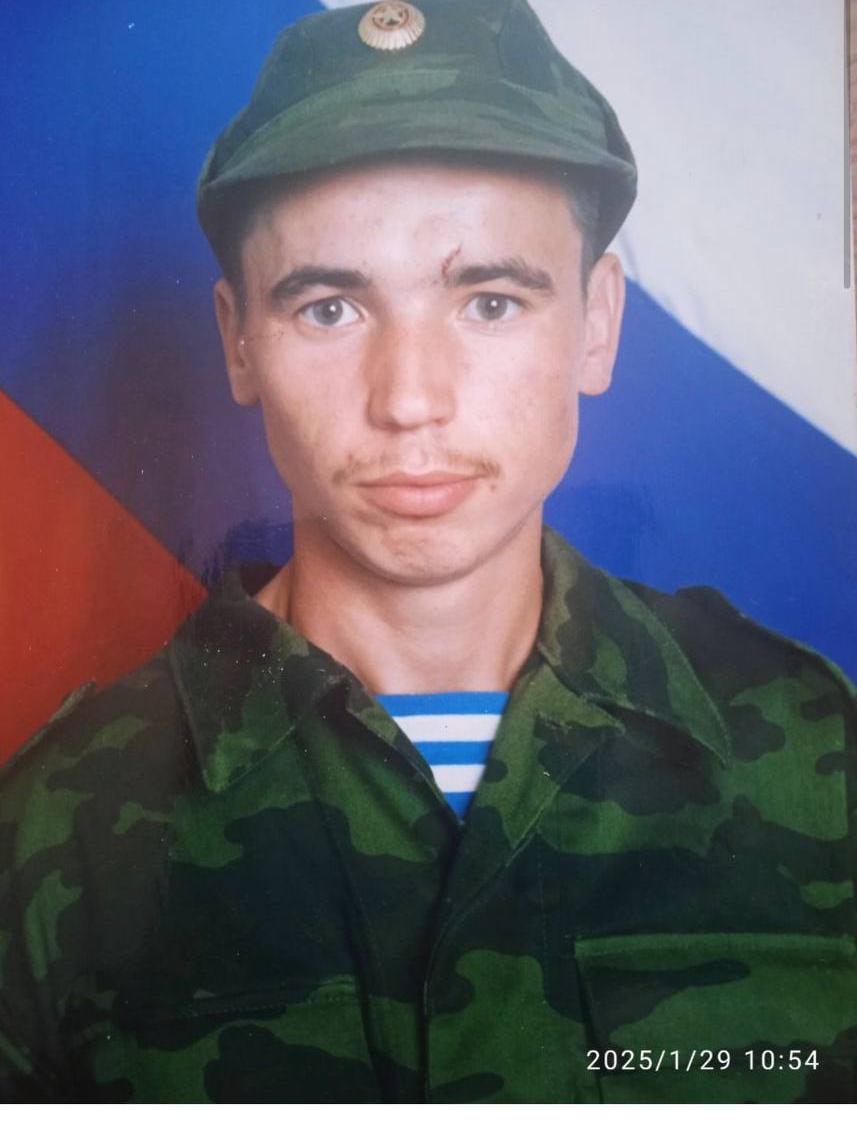 2025/1/29 10:54