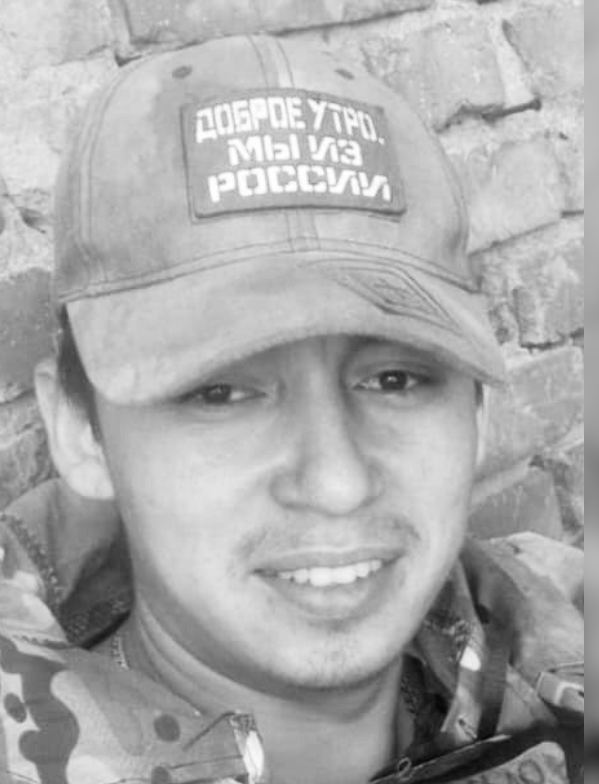 ДОБРОЕ УТРО. МЫ ИЗ РОССИИ