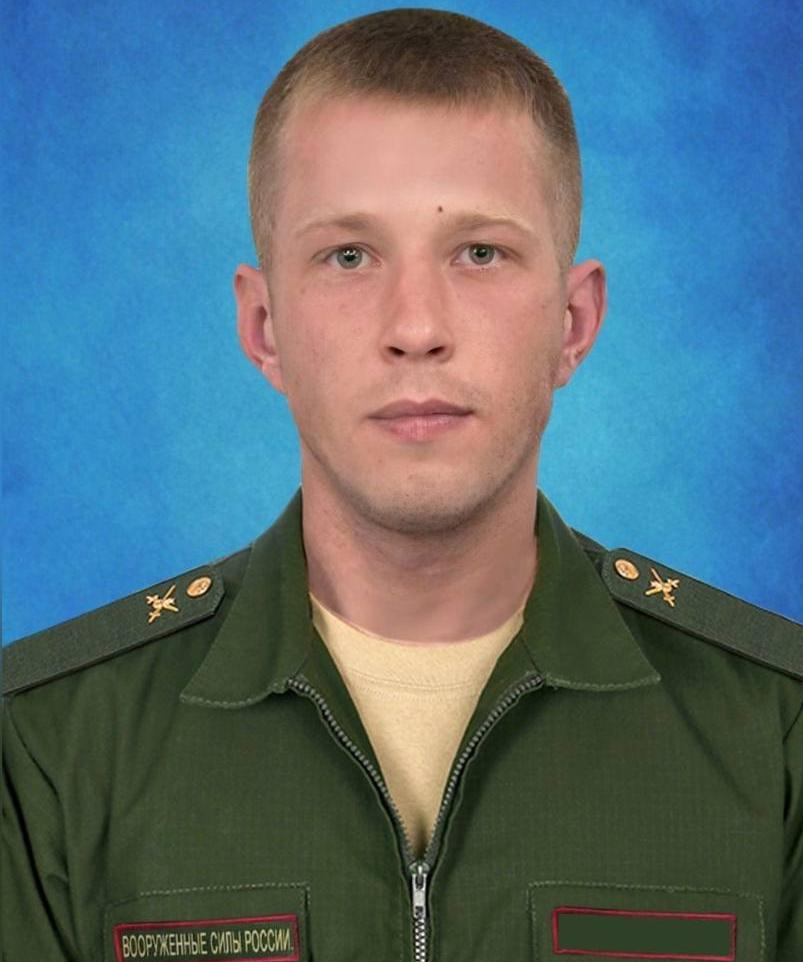 ВООРУЖЕННЫЕ СИЛЫ РОССИИ