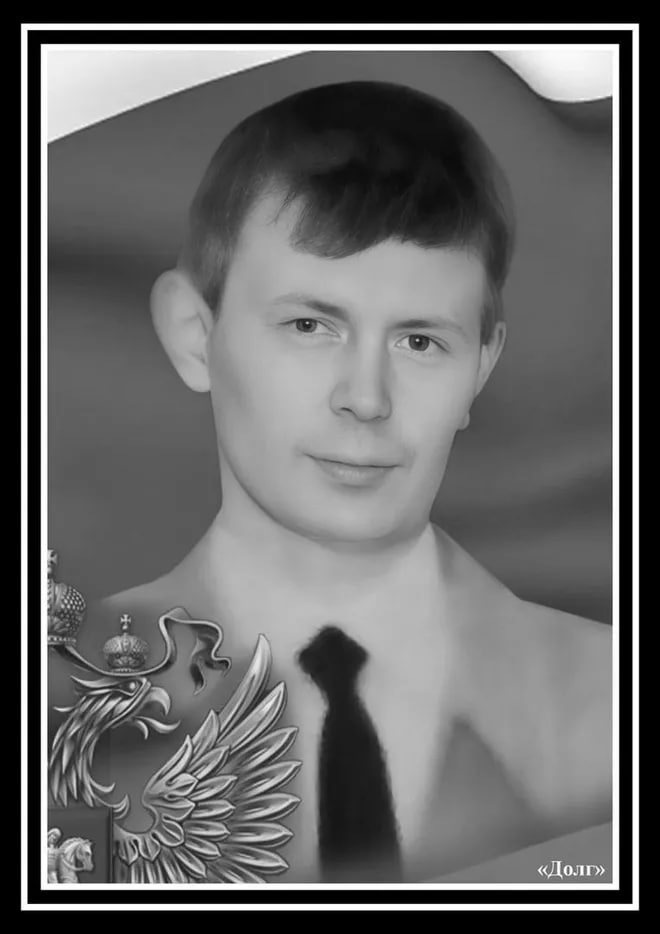 «Долг»